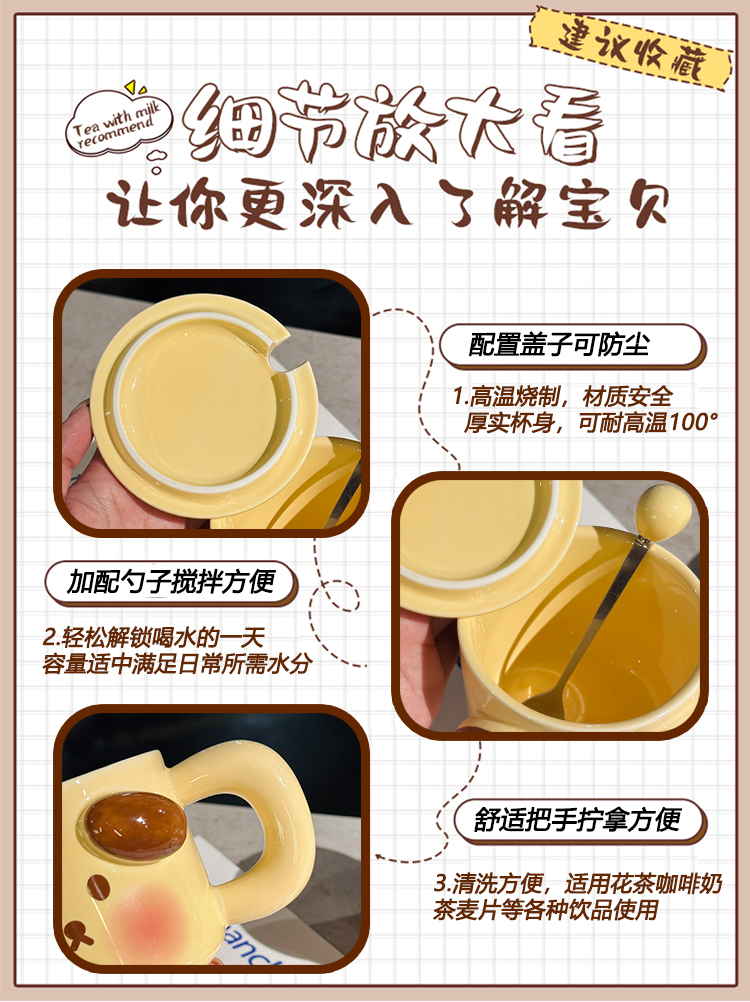 建议收藏

Tea with milk recommend

细节放大看
让你更深入了解宝贝

配置盖子可防尘

1.高温烧制，材质安全
厚实杯身，可耐高温100°

加配勺子搅拌方便

2.轻松解锁喝水的一天
容量适中满足日常所需水分

舒适把手拧拿方便

3.清洗方便，适用花茶咖啡奶茶麦片等各种饮品使用